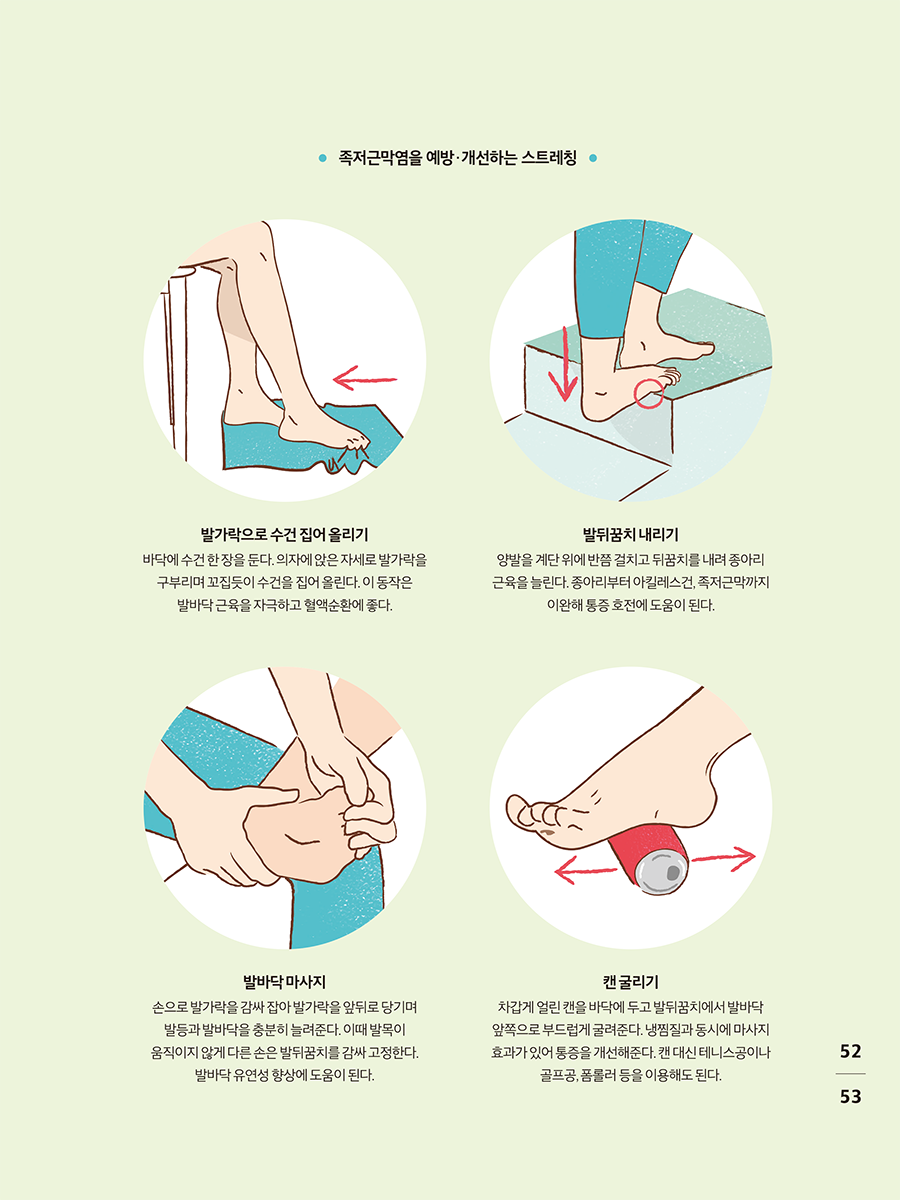 족저근막염을 예방·개선하는 스트레칭

발가락으로 수건 집어 올리기
바닥에 수건 한 장을 둔다. 의자에 앉은 자세로 발가락을 구부리며 꼬집듯이 수건을 집어 올린다. 이 동작은 발바닥 근육을 자극하고 혈액순환에 좋다.

발뒤꿈치 내리기
양발을 계단 위에 반쯤 걸치고 뒤꿈치를 내려 종아리 근육을 늘린다. 종아리부터 아킬레스건, 족저근막까지 이완해 통증 호전에 도움이 된다.

발바닥 마사지
손으로 발가락을 감싸 잡아 발가락을 앞뒤로 당기며 발등과 발바닥을 충분히 늘려준다. 이때 발목이 움직이지 않게 다른 손은 발뒤꿈치를 감싸 고정한다. 발바닥 유연성 향상에 도움이 된다.

캔 굴리기
차갑게 얼린 캔을 바닥에 두고 발뒤꿈치에서 발바닥 앞쪽으로 부드럽게 굴려준다. 냉찜질과 동시에 마사지 효과가 있어 통증을 개선해준다. 캔 대신 테니스공이나 골프공, 폼롤러 등을 이용해도 된다.

52
53